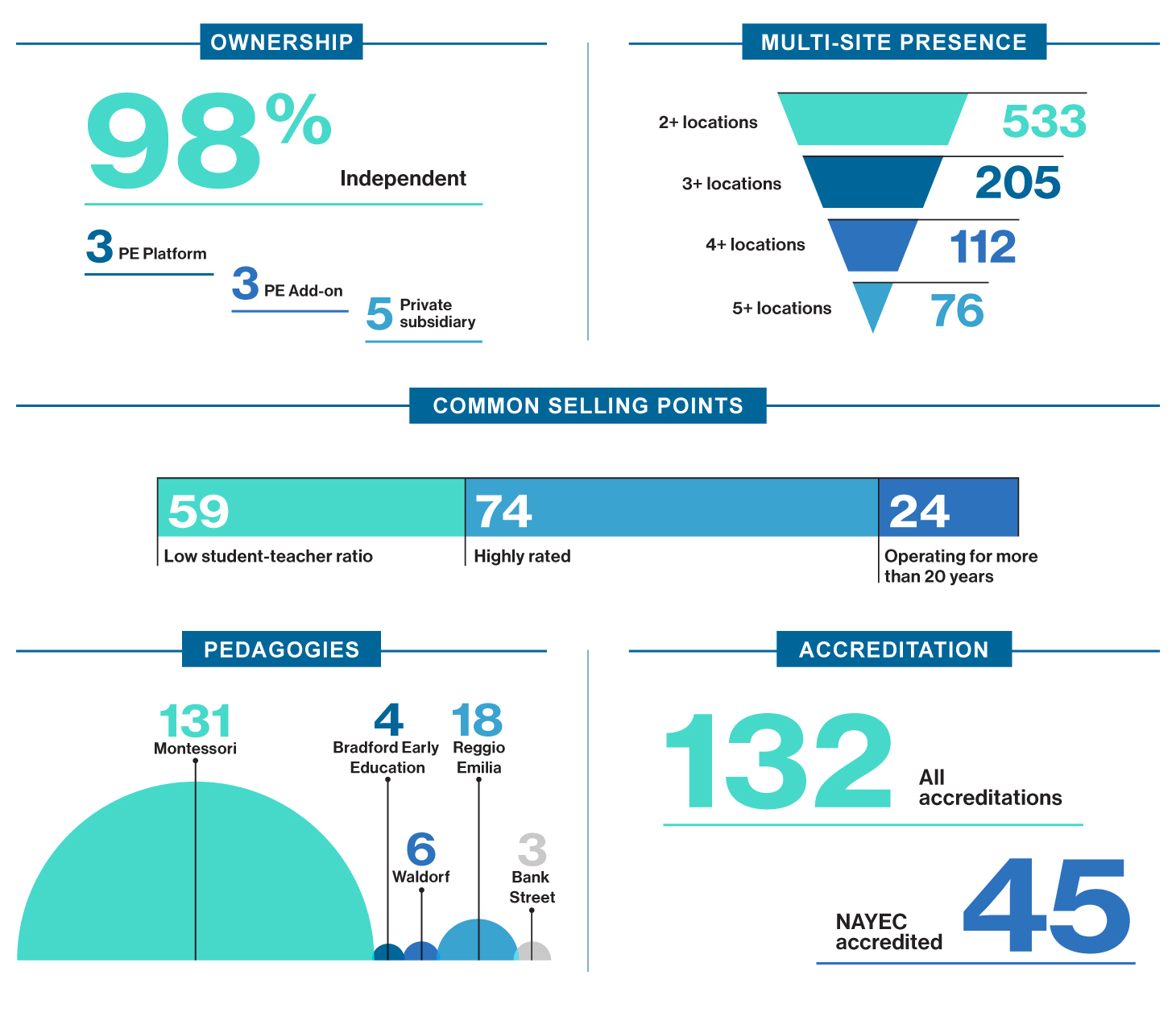 OWNERSHIP

98%
Independent

3 PE Platform

3 PE Add-on

5 Private subsidiary

MULTI-SITE PRESENCE

2+ locations 533
3+ locations 205
4+ locations 112
5+ locations 76

COMMON SELLING POINTS

59
Low student-teacher ratio

74
Highly rated

24
Operating for more than 20 years

PEDAGOGIES

131
Montessori

4
Bradford Early Education

18
Reggio Emilia

6
Waldorf

3
Bank Street

ACCREDITATION

132
All accreditations

NAYEC accredited
45