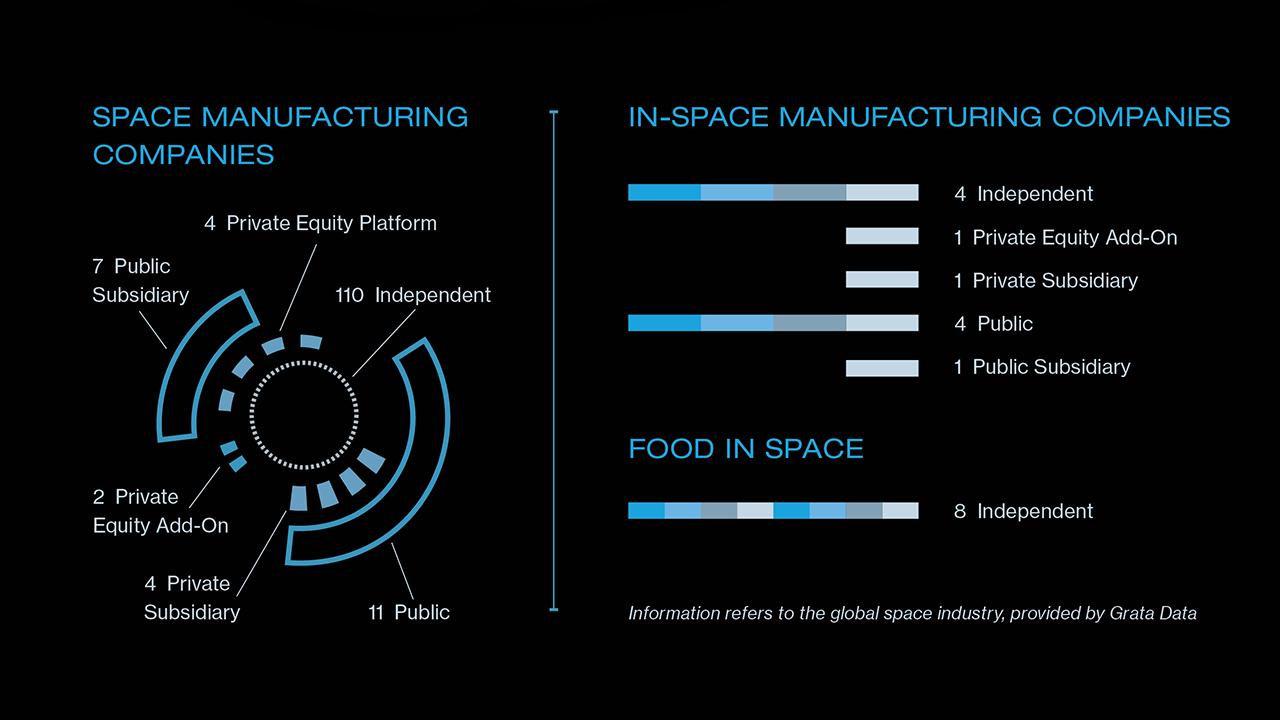 SPACE MANUFACTURING COMPANIES

4 Private Equity Platform

7 Public Subsidiary

110 Independent

2 Private Equity Add-On

4 Private Subsidiary

11 Public

IN-SPACE MANUFACTURING COMPANIES

4 Independent

1 Private Equity Add-On

1 Private Subsidiary

4 Public

1 Public Subsidiary

FOOD IN SPACE

8 Independent

Information refers to the global space industry, provided by Grata Data