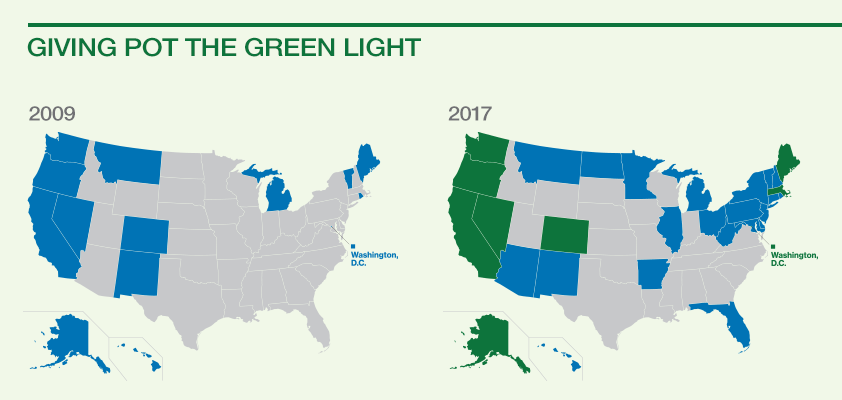 GIVING POT THE GREEN LIGHT

2009

Washington, D.C.

2017

Washington, D.C.